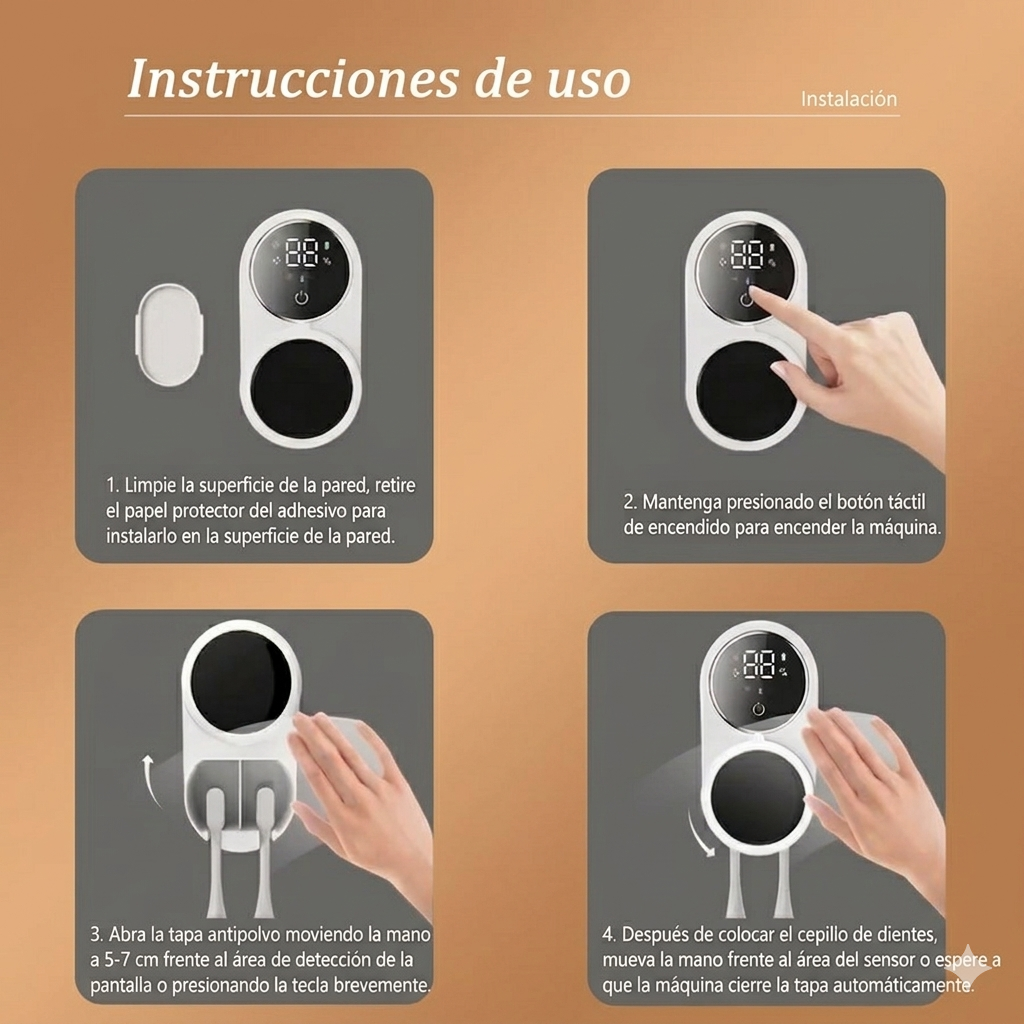 Instrucciones de uso

Instalación

88

1. Limpie la superficie de la pared, retire el papel protector del adhesivo para instalarlo en la superficie de la pared.

88

2. Mantenga presionado el botón táctil de encendido para encender la máquina.

3. Abra la tapa antipolvo moviendo la mano a 5-7 cm frente al área de detección de la pantalla o presionando la tecla brevemente.

88

4. Después de colocar el cepillo de dientes, mueva la mano frente al área del sensor o espere a que la máquina cierre la tapa automáticamente.